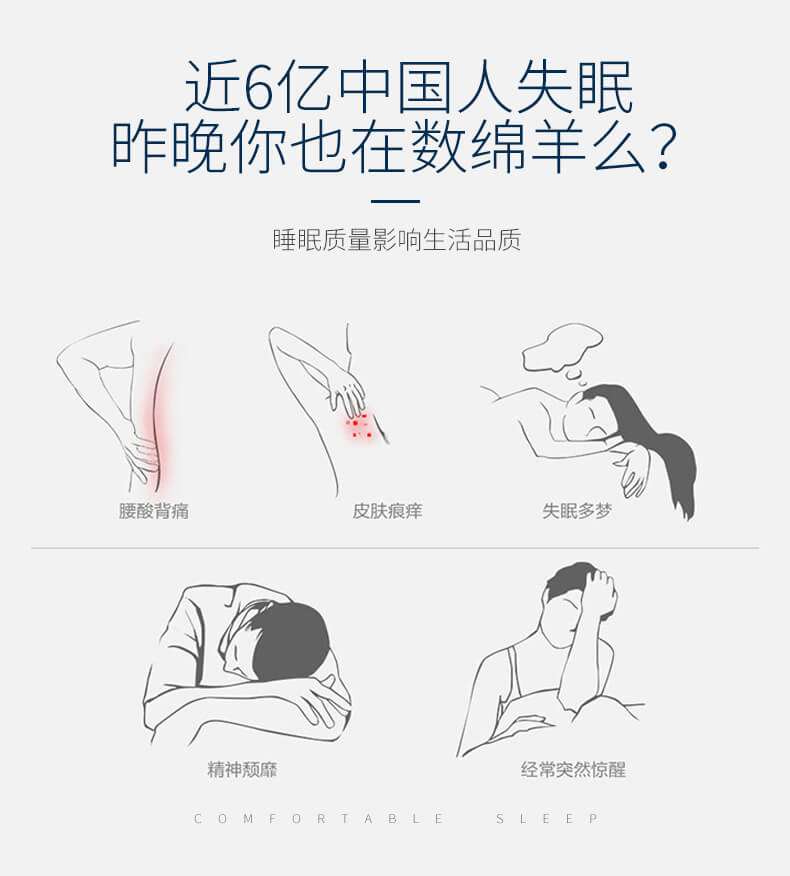 近6亿中国人失眠
昨晚你也在数绵羊么？

睡眠质量影响生活品质

腰酸背痛

皮肤痕痒

失眠多梦

精神颓靡

经常突然惊醒

COMFORTABLE SLEEP